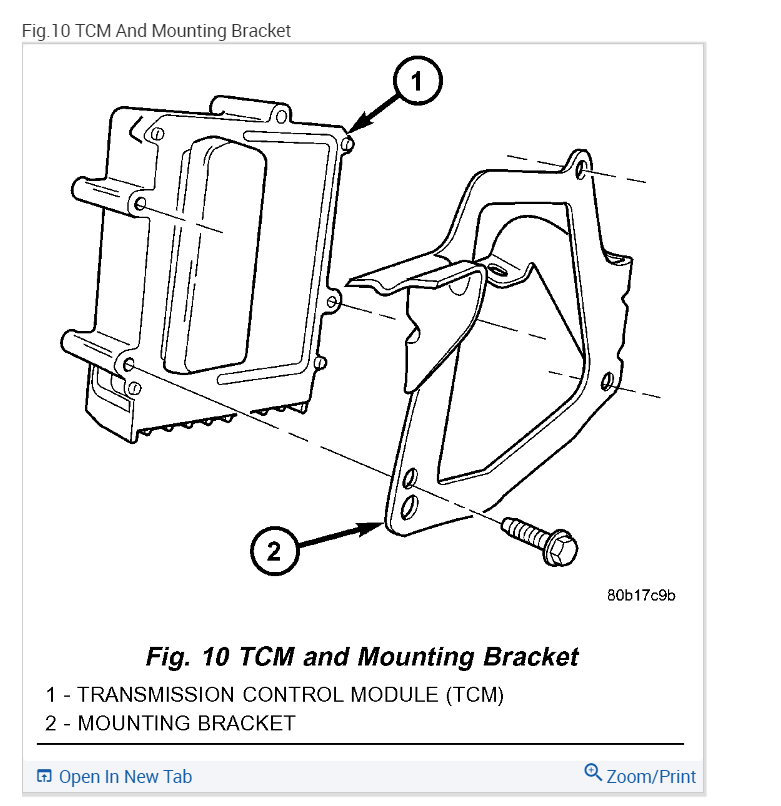 Fig.10 TCM And Mounting Bracket

1

2

80b17c9b

Fig. 10 TCM and Mounting Bracket

1 - TRANSMISSION CONTROL MODULE (TCM)
2 - MOUNTING BRACKET

Open In New Tab

Zoom/Print