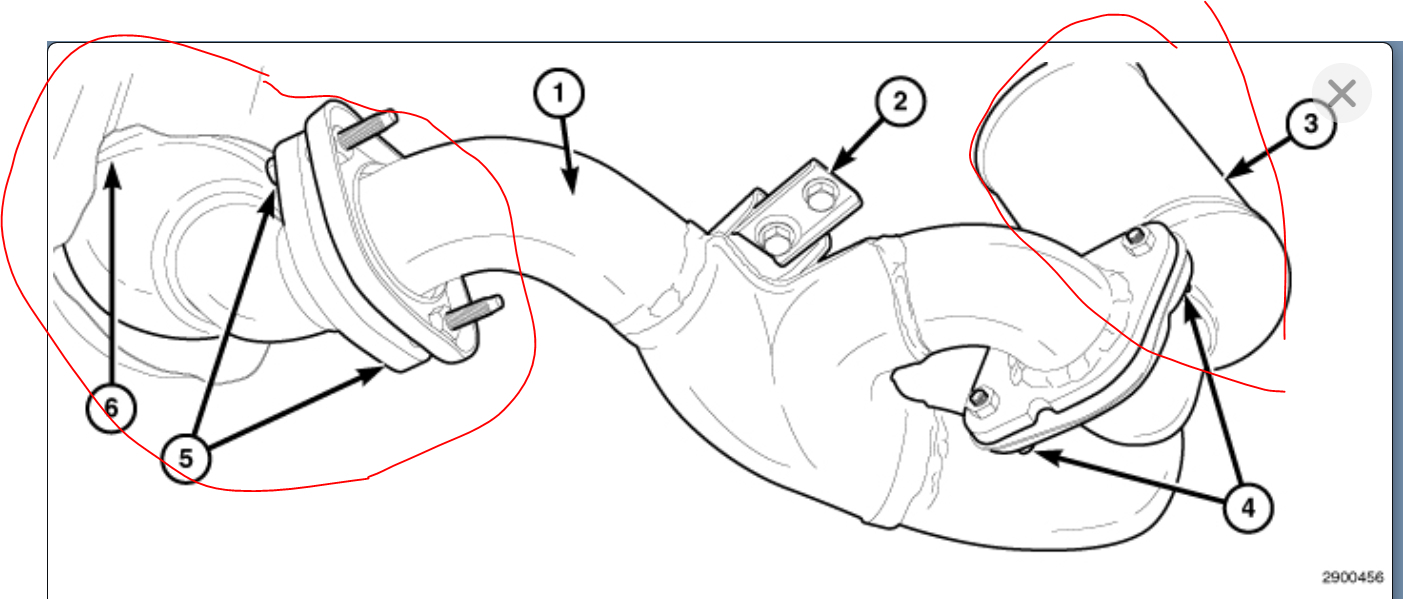 1
2
3
6
5
4
2900456