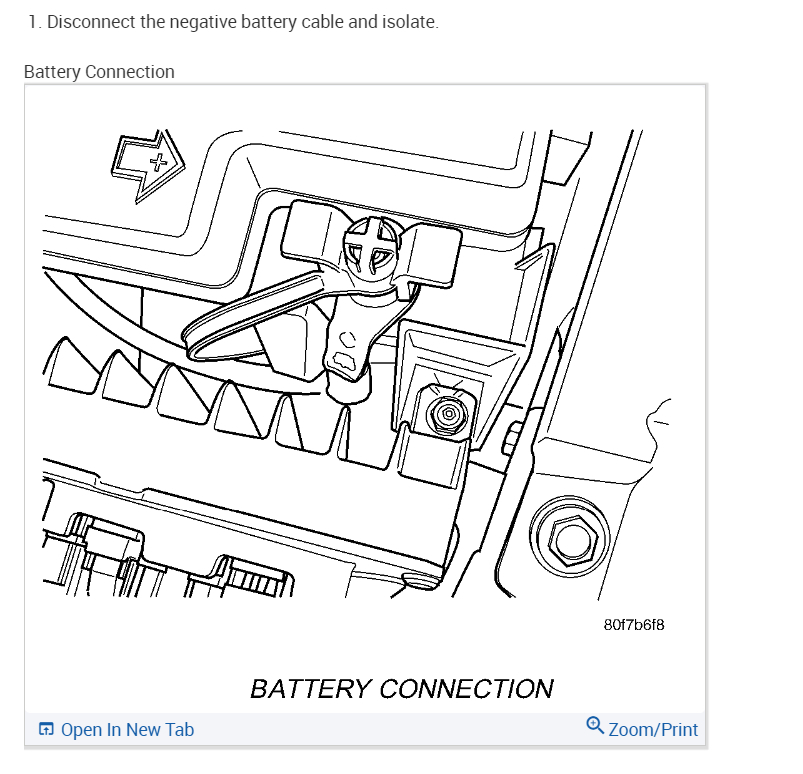 1. Disconnect the negative battery cable and isolate.

Battery Connection

+

80f7b6f8

BATTERY CONNECTION

Open In New Tab

Zoom/Print