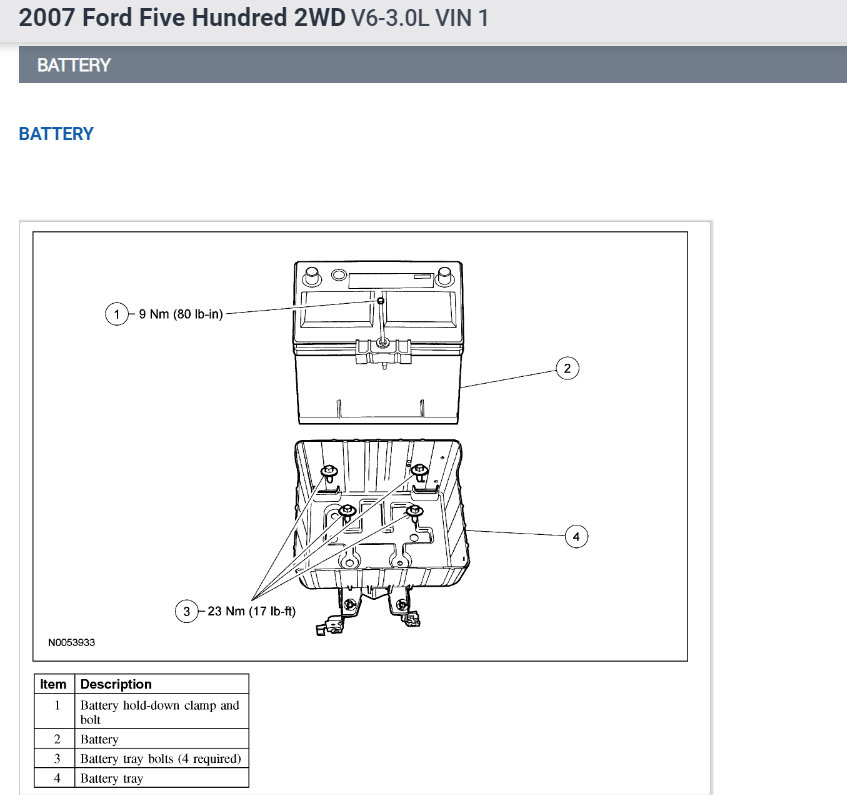 2007 Ford Five Hundred 2WD V6-3.0L VIN 1

BATTERY

BATTERY

1 9 Nm (80 lb-in)

2

4

3 23 Nm (17 lb-ft)

N0053933

| Item | Description |
|---|---|
| 1 | Battery hold-down clamp and bolt |
| 2 | Battery |
| 3 | Battery tray bolts (4 required) |
| 4 | Battery tray |