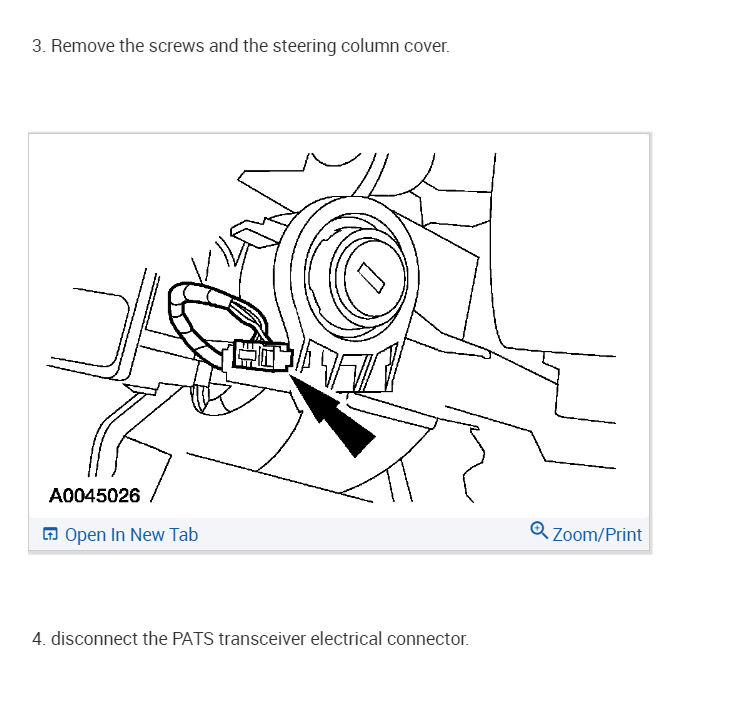 3. Remove the screws and the steering column cover.

A0045026

Open In New Tab

Zoom/Print

4. disconnect the PATS transceiver electrical connector.