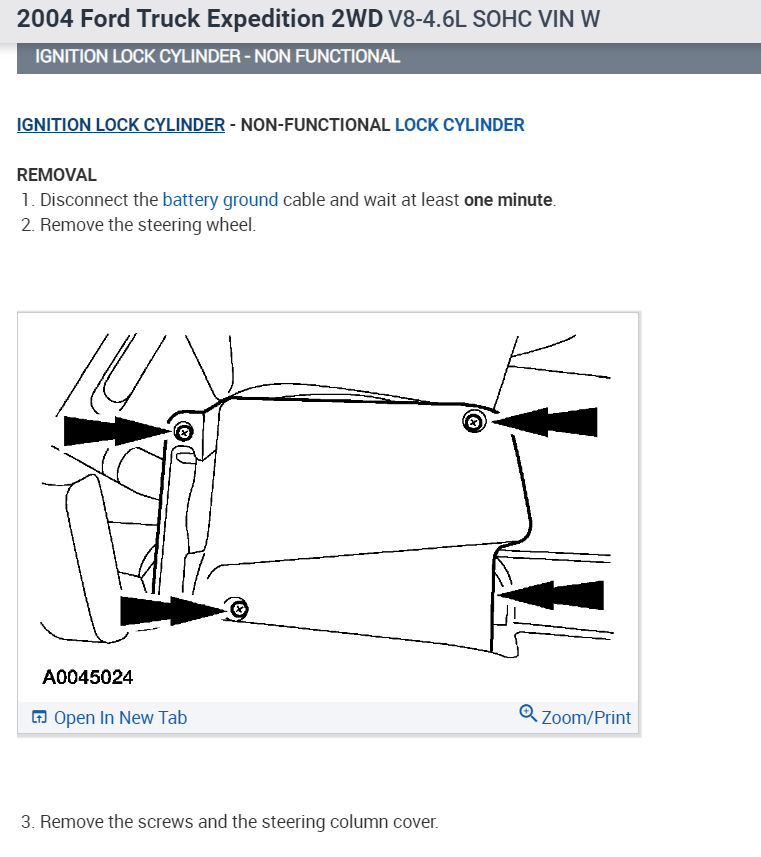 2004 Ford Truck Expedition 2WD V8-4.6L SOHC VIN W

IGNITION LOCK CYLINDER - NON FUNCTIONAL

IGNITION LOCK CYLINDER - NON-FUNCTIONAL LOCK CYLINDER

REMOVAL

1. Disconnect the battery ground cable and wait at least one minute.

2. Remove the steering wheel.

A0045024

Open In New Tab

Zoom/Print

3. Remove the screws and the steering column cover.