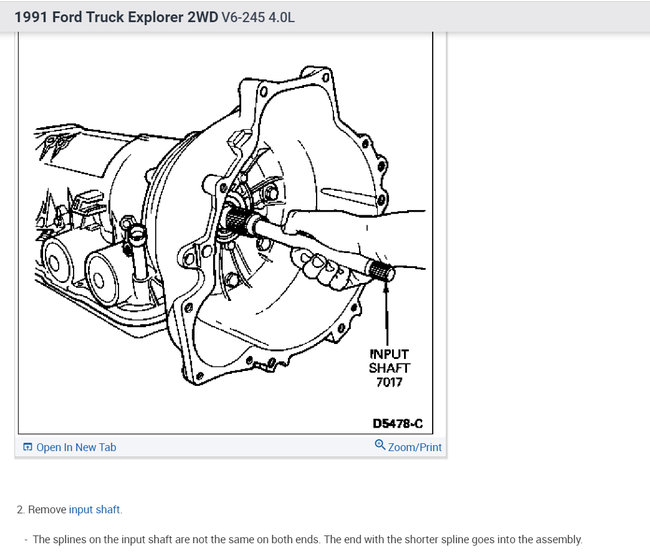 1991 Ford Truck Explorer 2WD V6-245 4.0L

INPUT SHAFT 7017

D5478-C

Open In New Tab

Zoom/Print

2. Remove input shaft.

- The splines on the input shaft are not the same on both ends. The end with the shorter spline goes into the assembly.