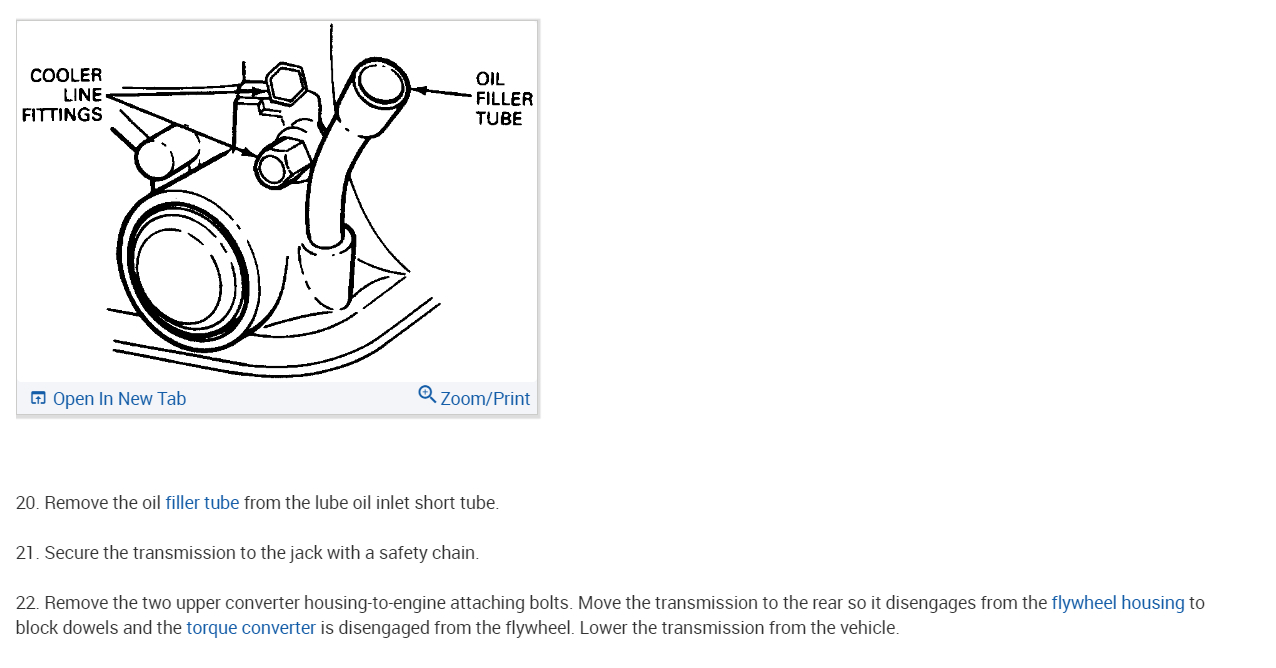 COOLER LINE FITTINGS

OIL FILLER TUBE

Open In New Tab

Zoom/Print

20. Remove the oil filler tube from the lube oil inlet short tube.

21. Secure the transmission to the jack with a safety chain.

22. Remove the two upper converter housing-to-engine attaching bolts. Move the transmission to the rear so it disengages from the flywheel housing to block dowels and the torque converter is disengaged from the flywheel. Lower the transmission from the vehicle.