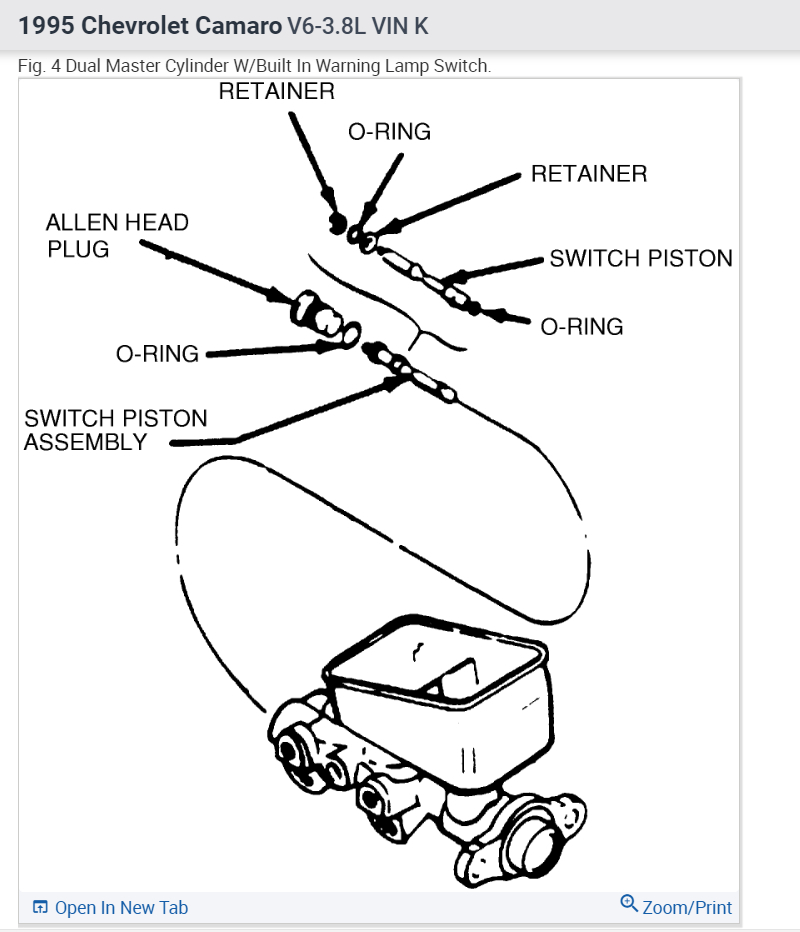 1995 Chevrolet Camaro V6-3.8L VIN K

Fig. 4 Dual Master Cylinder W/Built In Warning Lamp Switch.

RETAINER

O-RING

RETAINER

ALLEN HEAD PLUG

SWITCH PISTON

O-RING

O-RING

SWITCH PISTON ASSEMBLY

Open In New Tab

Zoom/Print