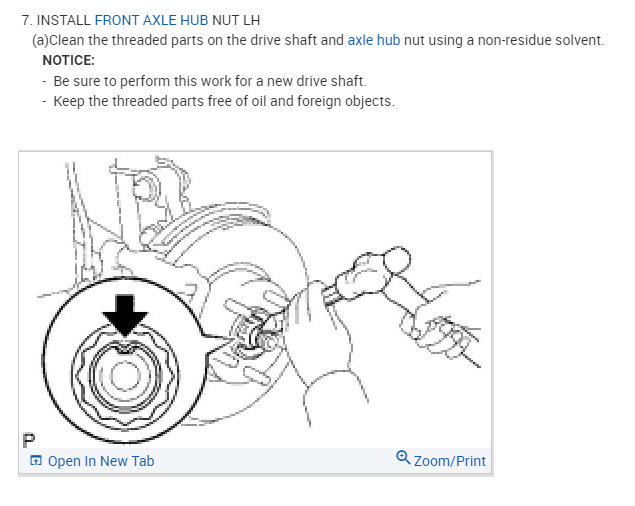 7. INSTALL FRONT AXLE HUB NUT LH

(a)Clean the threaded parts on the drive shaft and axle hub nut using a non-residue solvent.

NOTICE:

- Be sure to perform this work for a new drive shaft.
- Keep the threaded parts free of oil and foreign objects.

P

Open In New Tab

Zoom/Print