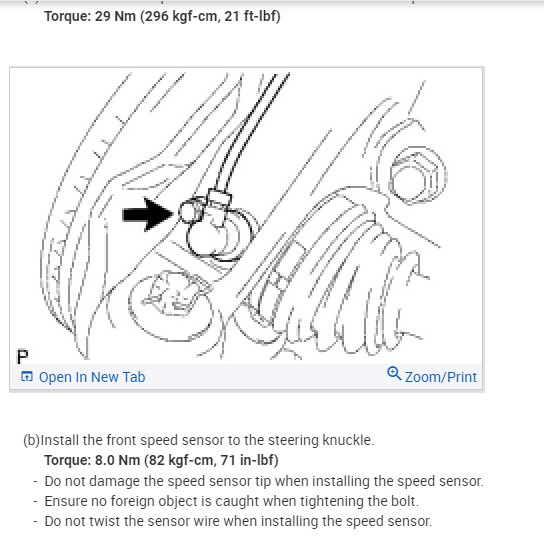 Torque: 29 Nm (296 kgf-cm, 21 ft-lbf)

P

Open In New Tab

Zoom/Print

(b)Install the front speed sensor to the steering knuckle.

Torque: 8.0 Nm (82 kgf-cm, 71 in-lbf)

- Do not damage the speed sensor tip when installing the speed sensor.
- Ensure no foreign object is caught when tightening the bolt.
- Do not twist the sensor wire when installing the speed sensor.