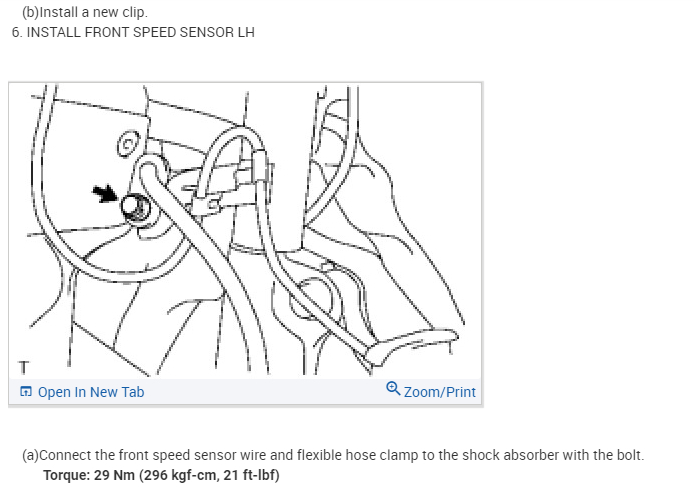 (b)Install a new clip.
6. INSTALL FRONT SPEED SENSOR LH

T

Open In New Tab

Zoom/Print

(a)Connect the front speed sensor wire and flexible hose clamp to the shock absorber with the bolt.
Torque: 29 Nm (296 kgf-cm, 21 ft-lbf)