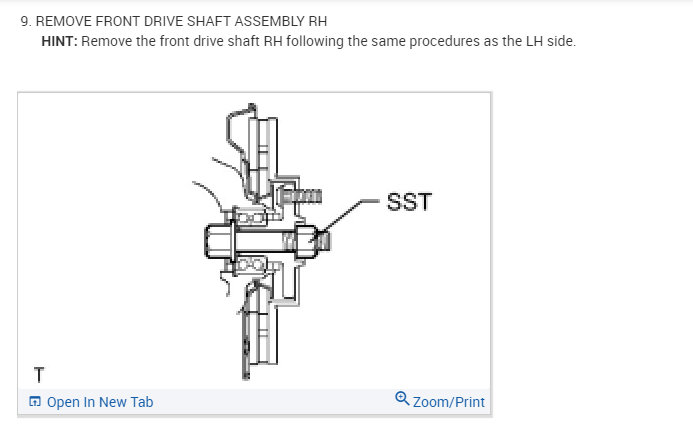 9. REMOVE FRONT DRIVE SHAFT ASSEMBLY RH

HINT: Remove the front drive shaft RH following the same procedures as the LH side.

SST

T

Open In New Tab

Zoom/Print