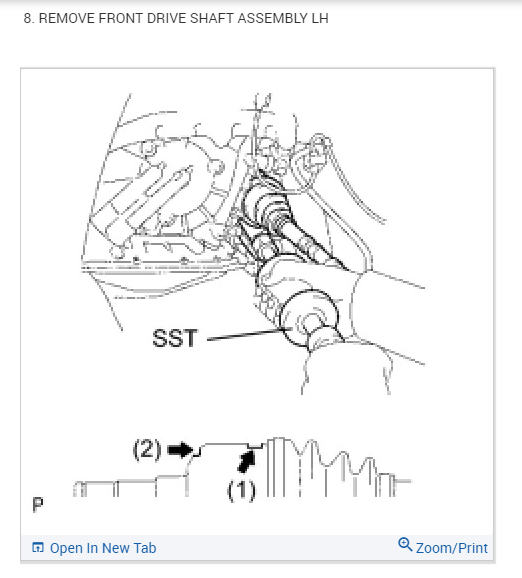 8. REMOVE FRONT DRIVE SHAFT ASSEMBLY LH

SST

(2)

(1)

P

Open In New Tab

Zoom/Print