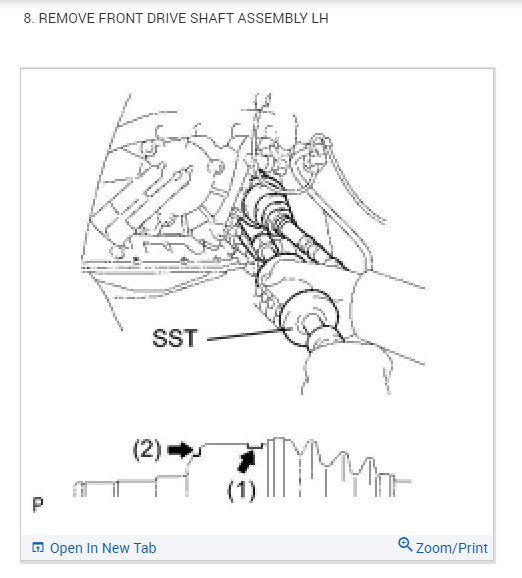 8. REMOVE FRONT DRIVE SHAFT ASSEMBLY LH

SST

(2)

(1)

P

Open In New Tab

Zoom/Print