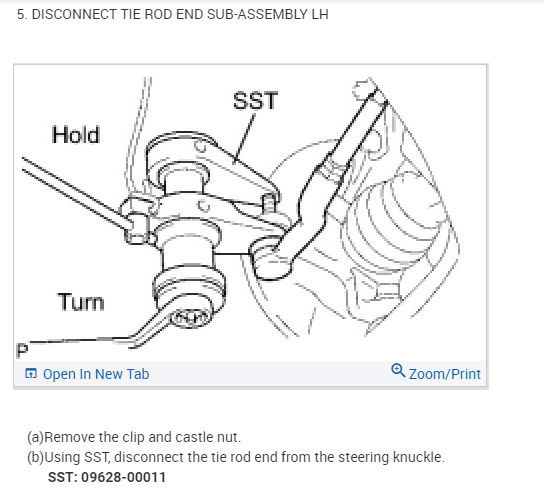 5. DISCONNECT TIE ROD END SUB-ASSEMBLY LH

SST
Hold
Turn
P

Open In New Tab
Zoom/Print

(a)Remove the clip and castle nut.
(b)Using SST, disconnect the tie rod end from the steering knuckle.
SST: 09628-00011