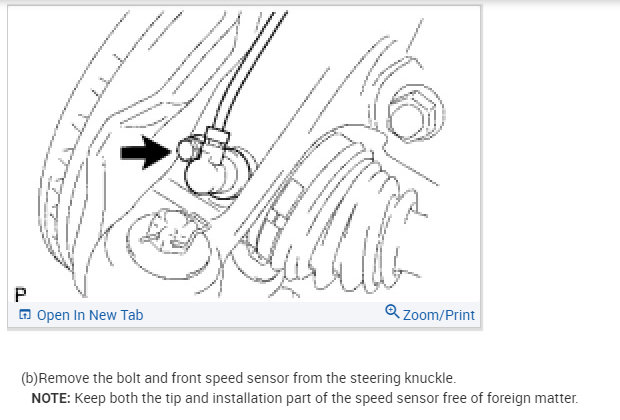 P

Open In New Tab

Zoom/Print

(b)Remove the bolt and front speed sensor from the steering knuckle.

NOTE: Keep both the tip and installation part of the speed sensor free of foreign matter.