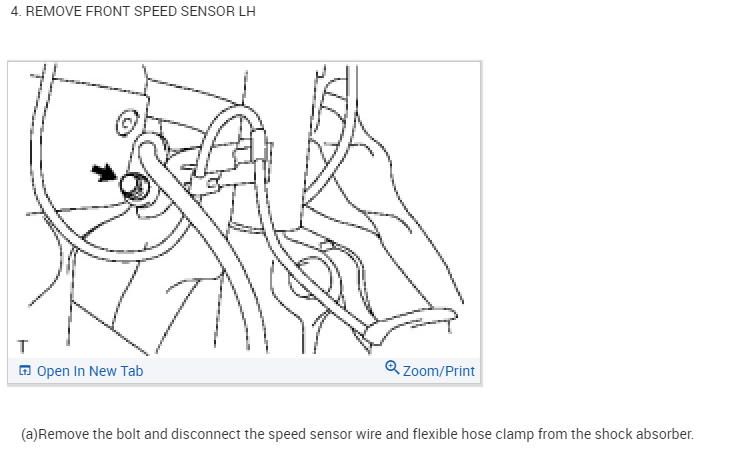 4. REMOVE FRONT SPEED SENSOR LH

T

Open In New Tab

Zoom/Print

(a)Remove the bolt and disconnect the speed sensor wire and flexible hose clamp from the shock absorber.