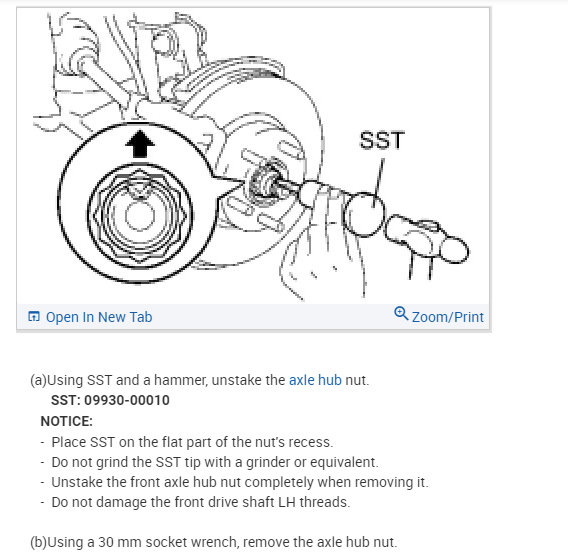 SST

Open In New Tab

Zoom/Print

(a)Using SST and a hammer, unstake the axle hub nut.

SST: 09930-00010

NOTICE:

- Place SST on the flat part of the nut's recess.
- Do not grind the SST tip with a grinder or equivalent.
- Unstake the front axle hub nut completely when removing it.
- Do not damage the front drive shaft LH threads.

(b)Using a 30 mm socket wrench, remove the axle hub nut.