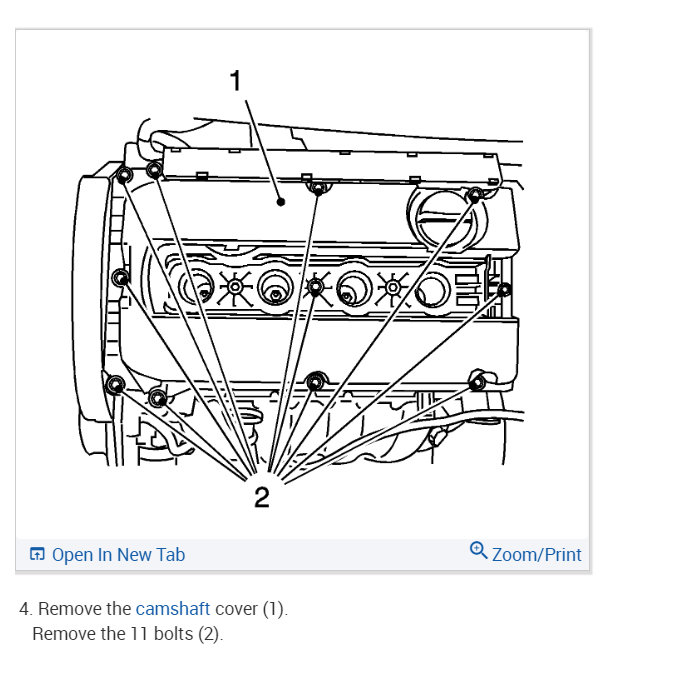 1

2

Open In New Tab

Zoom/Print

4. Remove the camshaft cover (1).
Remove the 11 bolts (2).