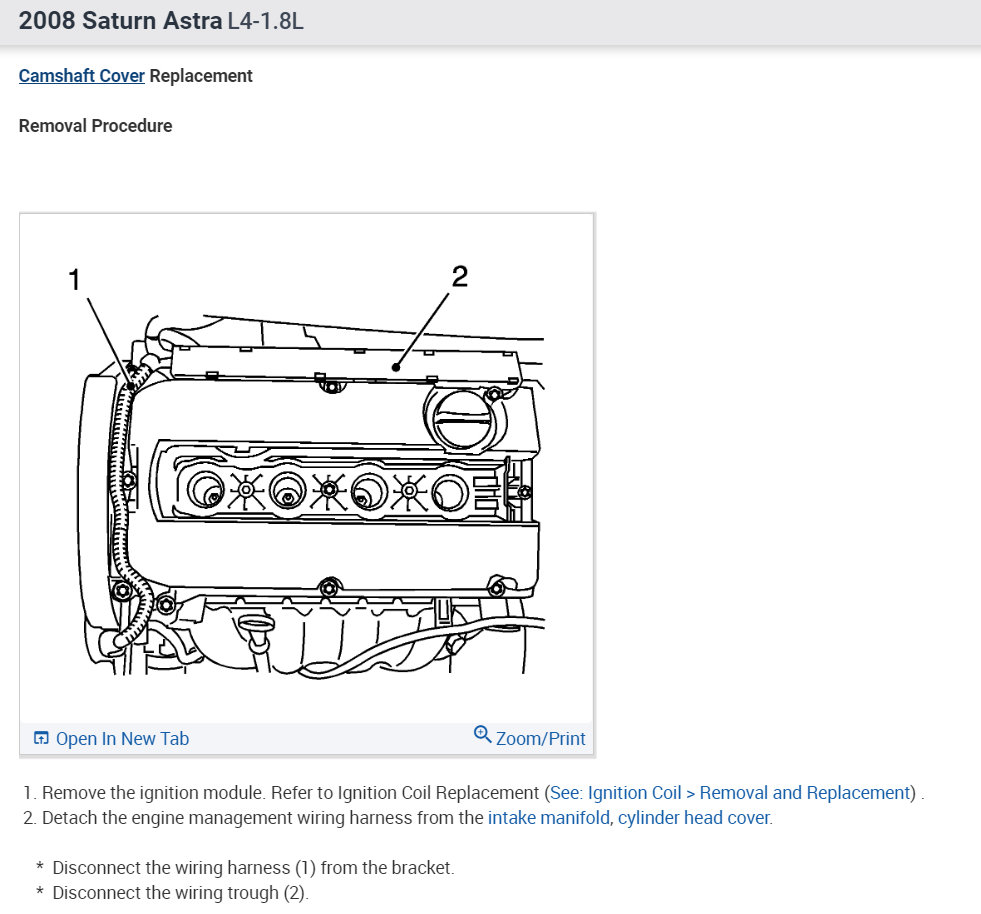 2008 Saturn Astra L4-1.8L

Camshaft Cover Replacement

Removal Procedure

1

2

Open In New Tab

Zoom/Print

1. Remove the ignition module. Refer to Ignition Coil Replacement (See: Ignition Coil > Removal and Replacement) .
2. Detach the engine management wiring harness from the intake manifold, cylinder head cover.

* Disconnect the wiring harness (1) from the bracket.
* Disconnect the wiring trough (2).