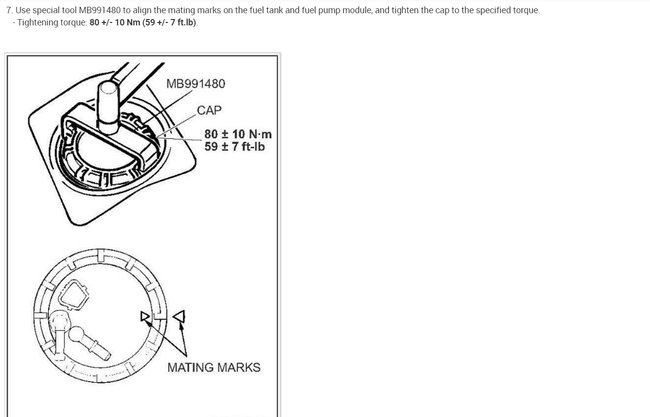 7. Use special tool MB991480 to align the mating marks on the fuel tank and fuel pump module, and tighten the cap to the specified torque.
- Tightening torque: 80 +/- 10 Nm (59 +/- 7 ft.lb).

MB991480
CAP
80 ± 10 N·m
59 ± 7 ft-lb

MATING MARKS