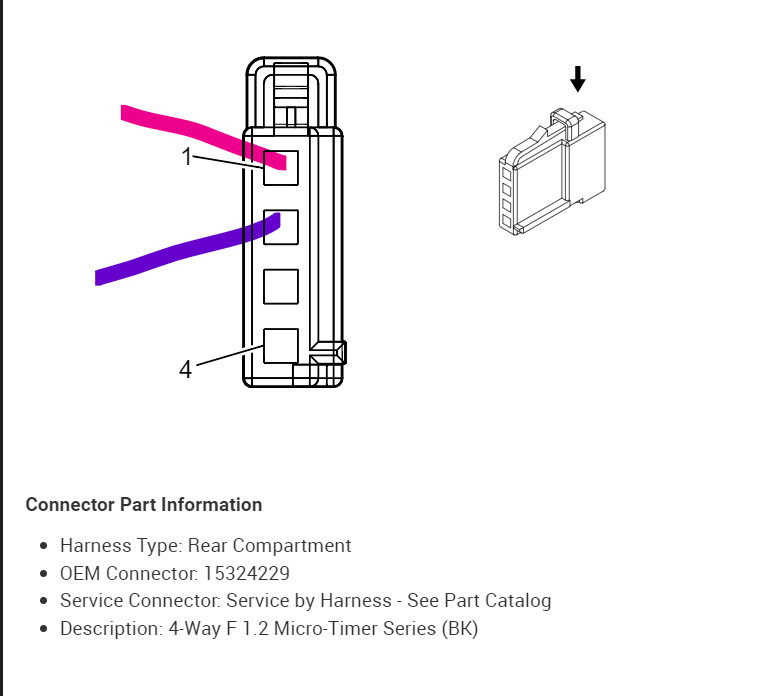 1

4

Connector Part Information

- Harness Type: Rear Compartment
- OEM Connector: 15324229
- Service Connector: Service by Harness - See Part Catalog
- Description: 4-Way F 1.2 Micro-Timer Series (BK)