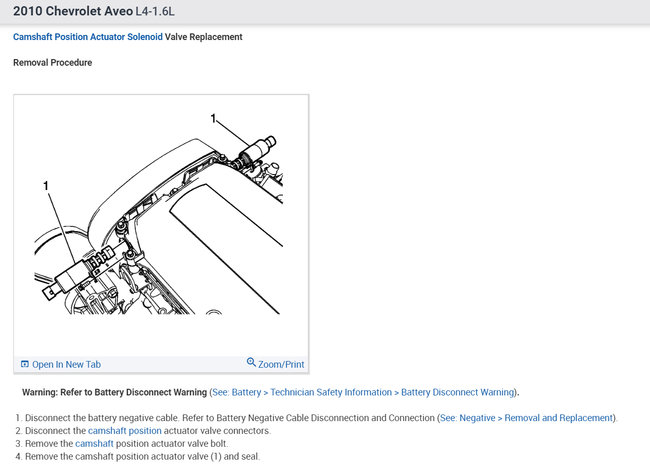 2010 Chevrolet Aveo L4-1.6L

Camshaft Position Actuator Solenoid Valve Replacement

Removal Procedure

1

1

Open In New Tab

Zoom/Print

Warning: Refer to Battery Disconnect Warning (See: Battery > Technician Safety Information > Battery Disconnect Warning).

1. Disconnect the battery negative cable. Refer to Battery Negative Cable Disconnection and Connection (See: Negative > Removal and Replacement).
2. Disconnect the camshaft position actuator valve connectors.
3. Remove the camshaft position actuator valve bolt.
4. Remove the camshaft position actuator valve (1) and seal.