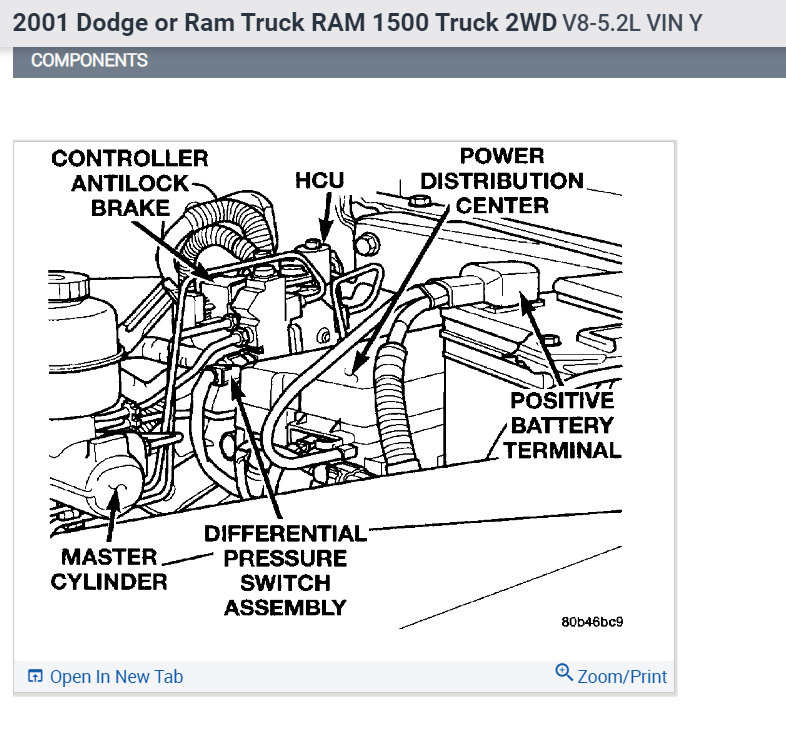 2001 Dodge or Ram Truck RAM 1500 Truck 2WD V8-5.2L VIN Y

COMPONENTS

CONTROLLER ANTILOCK BRAKE

HCU

POWER DISTRIBUTION CENTER

POSITIVE BATTERY TERMINAL

MASTER CYLINDER

DIFFERENTIAL PRESSURE SWITCH ASSEMBLY

80b46bc9

Open In New Tab

Zoom/Print