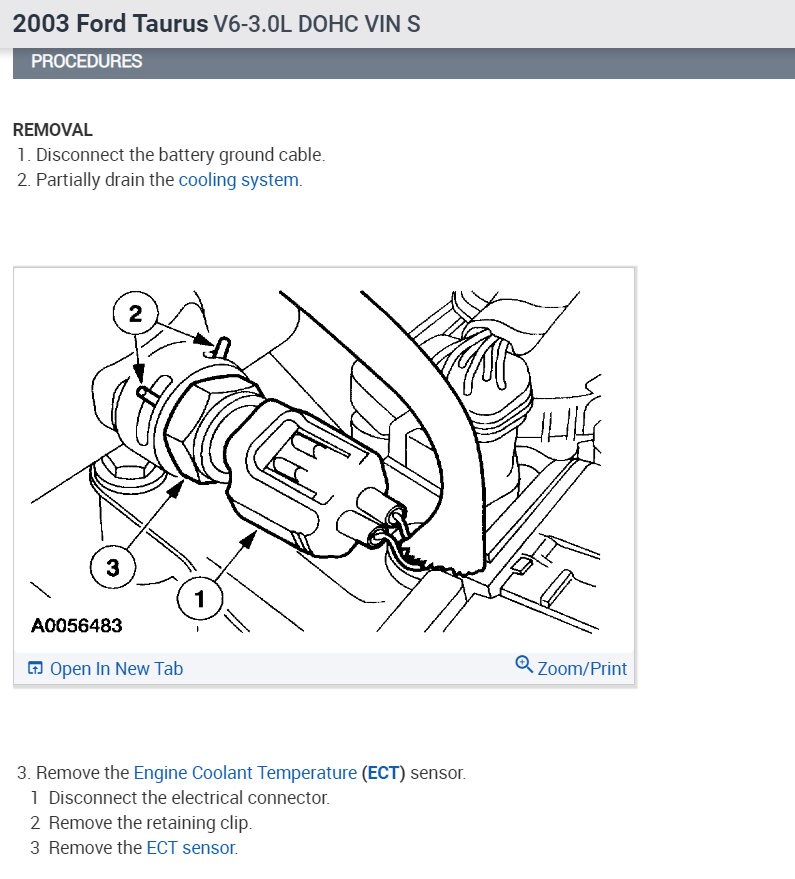 2003 Ford Taurus V6-3.0L DOHC VIN S

PROCEDURES

REMOVAL
1. Disconnect the battery ground cable.
2. Partially drain the cooling system.

2
3
1
A0056483

Open In New Tab
Zoom/Print

3. Remove the Engine Coolant Temperature (ECT) sensor.
1 Disconnect the electrical connector.
2 Remove the retaining clip.
3 Remove the ECT sensor.