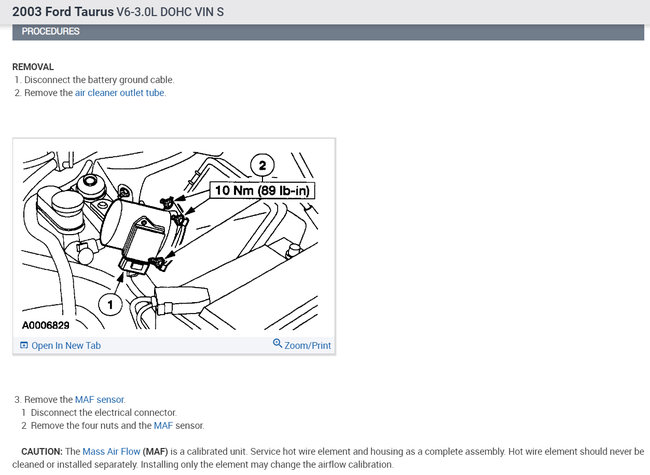 2003 Ford Taurus V6-3.0L DOHC VIN S

PROCEDURES

REMOVAL
1. Disconnect the battery ground cable.
2. Remove the air cleaner outlet tube.

2
10 Nm (89 lb-in)
1
A0006829

Open In New Tab
Zoom/Print

3. Remove the MAF sensor.
1 Disconnect the electrical connector.
2 Remove the four nuts and the MAF sensor.

CAUTION: The Mass Air Flow (MAF) is a calibrated unit. Service hot wire element and housing as a complete assembly. Hot wire element should never be cleaned or installed separately. Installing only the element may change the airflow calibration.