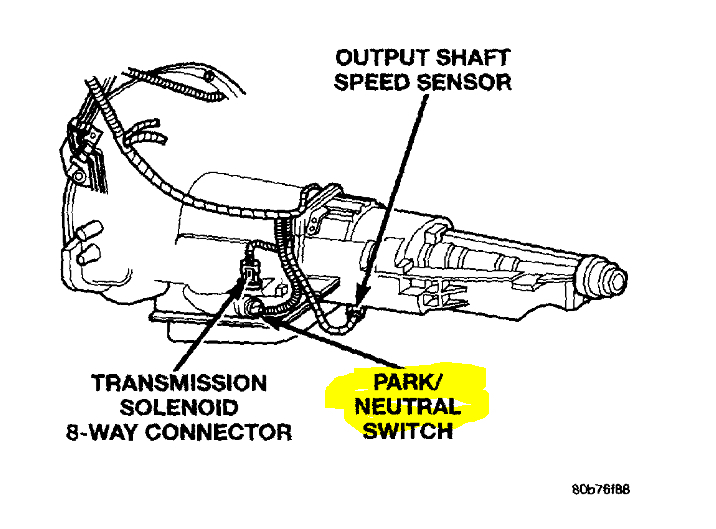 OUTPUT SHAFT SPEED SENSOR

TRANSMISSION SOLENOID 8-WAY CONNECTOR

PARK/ NEUTRAL SWITCH

80b76f88