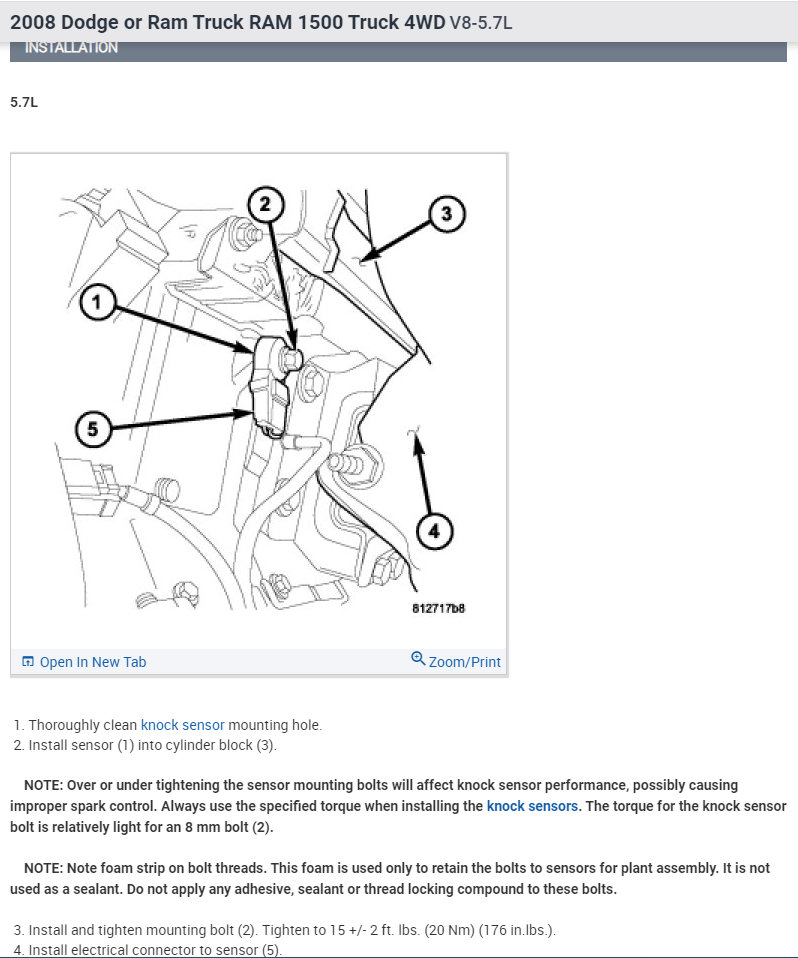 2008 Dodge or Ram Truck RAM 1500 Truck 4WD V8-5.7L

INSTALLATION

5.7L

2

3

1

5

4

812717b8

Open In New Tab

Zoom/Print

1. Thoroughly clean knock sensor mounting hole.
2. Install sensor (1) into cylinder block (3).

NOTE: Over or under tightening the sensor mounting bolts will affect knock sensor performance, possibly causing improper spark control. Always use the specified torque when installing the knock sensors. The torque for the knock sensor bolt is relatively light for an 8 mm bolt (2).

NOTE: Note foam strip on bolt threads. This foam is used only to retain the bolts to sensors for plant assembly. It is not used as a sealant. Do not apply any adhesive, sealant or thread locking compound to these bolts.

3. Install and tighten mounting bolt (2). Tighten to 15 +/- 2 ft. lbs. (20 Nm) (176 in.lbs.).
4. Install electrical connector to sensor (5).