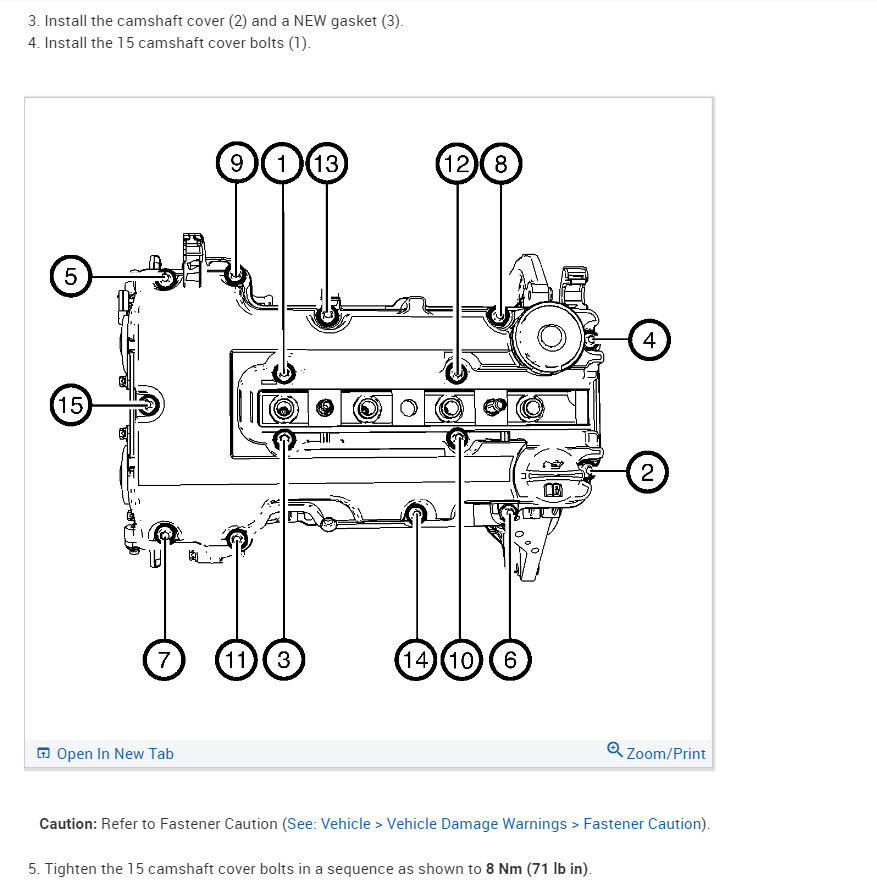 3. Install the camshaft cover (2) and a NEW gasket (3).
4. Install the 15 camshaft cover bolts (1).

9 1 13 12 8
5
4
15
2
7 11 3 14 10 6

Open In New Tab
Zoom/Print

Caution: Refer to Fastener Caution (See: Vehicle > Vehicle Damage Warnings > Fastener Caution).

5. Tighten the 15 camshaft cover bolts in a sequence as shown to 8 Nm (71 lb in).