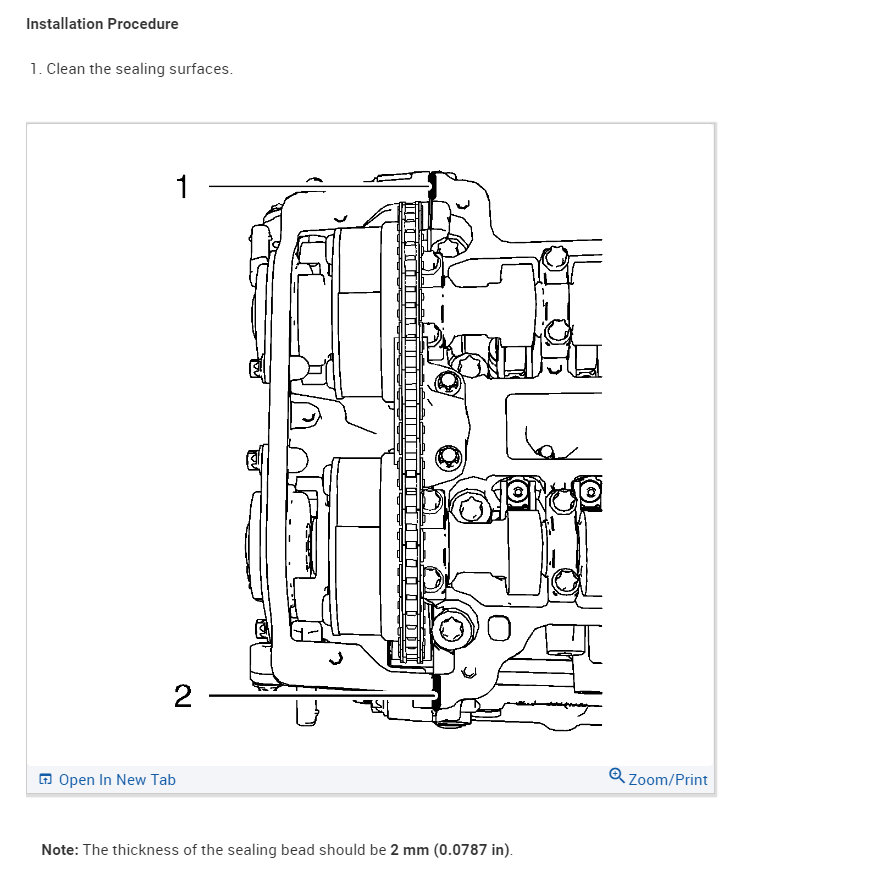 Installation Procedure

1. Clean the sealing surfaces.

1

2

Open In New Tab

Zoom/Print

Note: The thickness of the sealing bead should be 2 mm (0.0787 in).