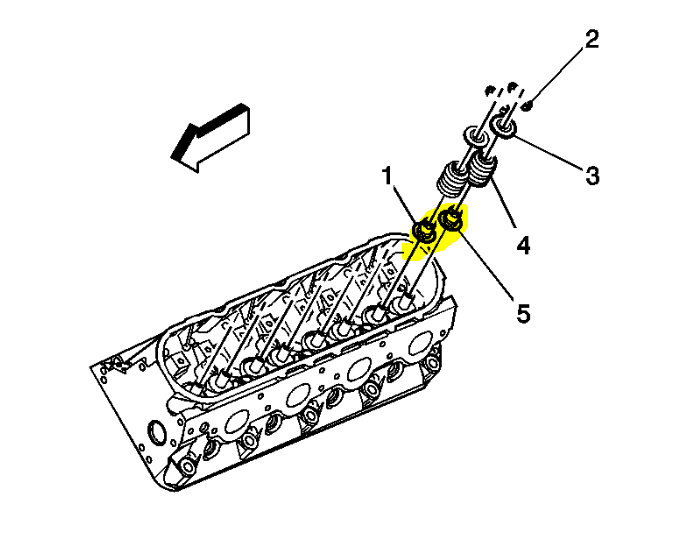 2
3
1
4
5