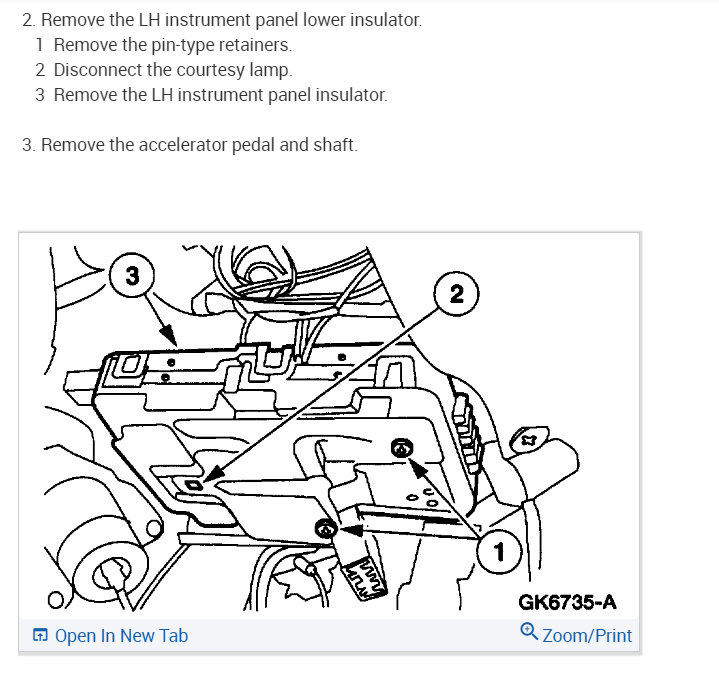 2. Remove the LH instrument panel lower insulator.
1 Remove the pin-type retainers.
2 Disconnect the courtesy lamp.
3 Remove the LH instrument panel insulator.

3. Remove the accelerator pedal and shaft.

3
2
1
GK6735-A

Open In New Tab
Zoom/Print