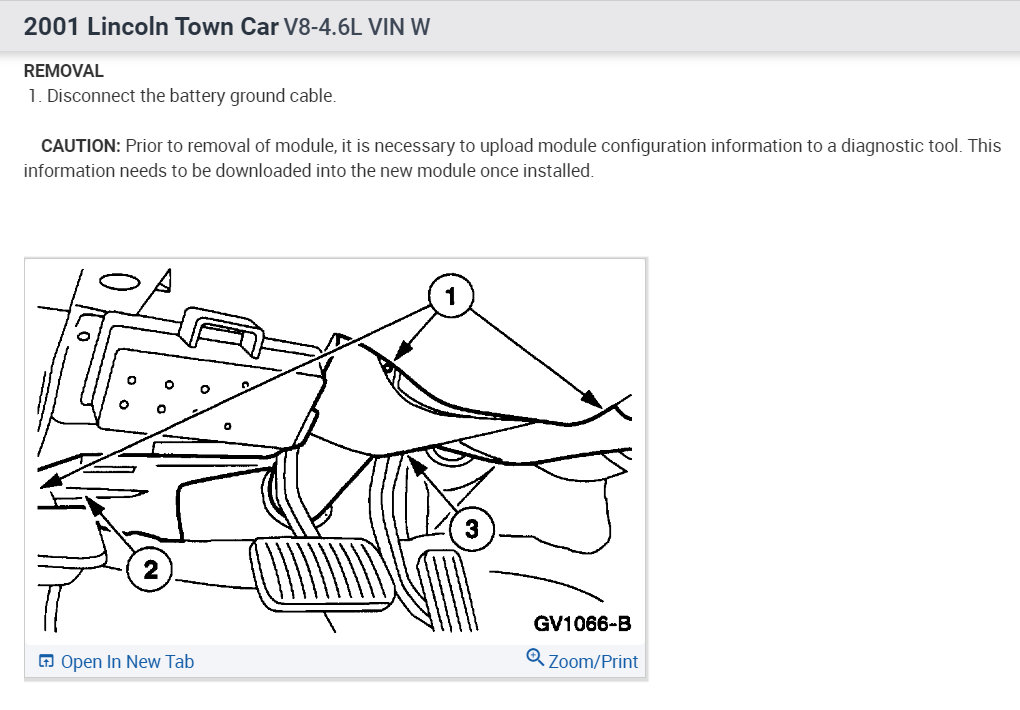 2001 Lincoln Town Car V8-4.6L VIN W

REMOVAL
1. Disconnect the battery ground cable.

CAUTION: Prior to removal of module, it is necessary to upload module configuration information to a diagnostic tool. This information needs to be downloaded into the new module once installed.

1

2

3

GV1066-B

Open In New Tab

Zoom/Print