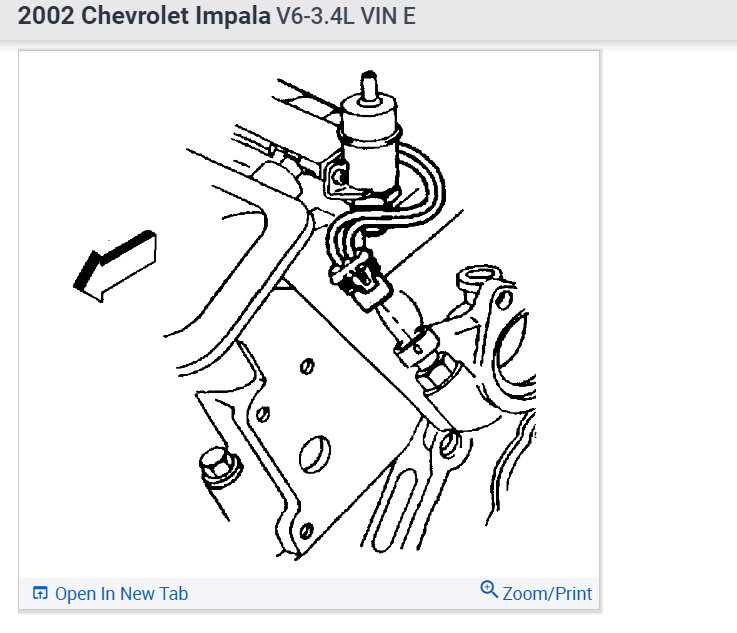 2002 Chevrolet Impala V6-3.4L VIN E

Open In New Tab

Zoom/Print