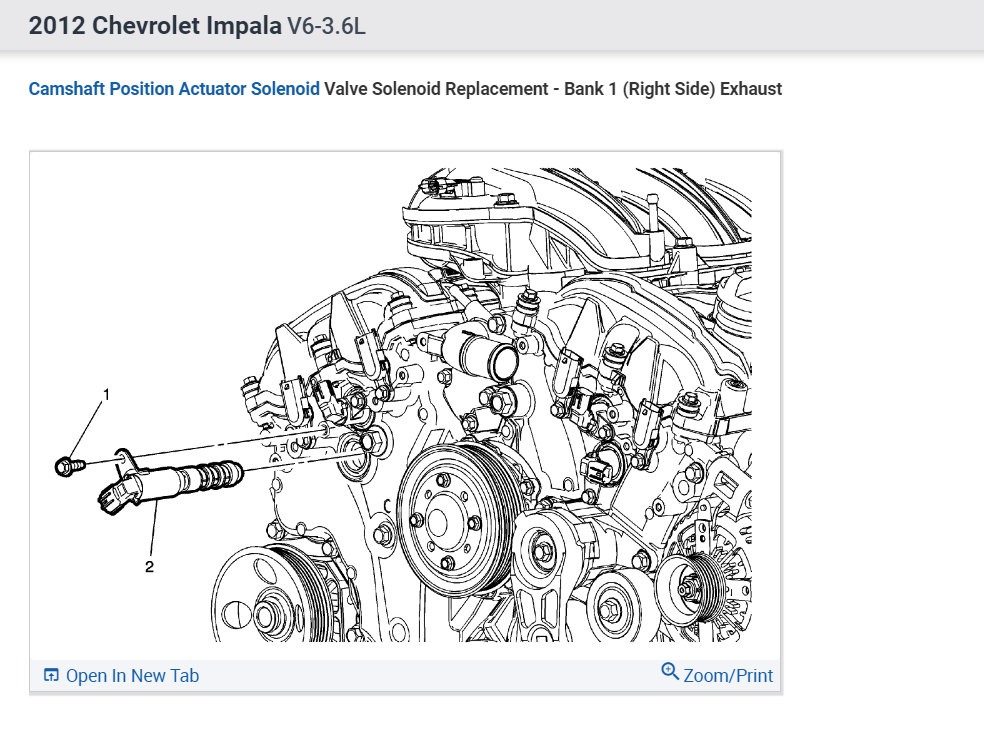 2012 Chevrolet Impala V6-3.6L

Camshaft Position Actuator Solenoid Valve Solenoid Replacement - Bank 1 (Right Side) Exhaust

1

2

Open In New Tab

Zoom/Print