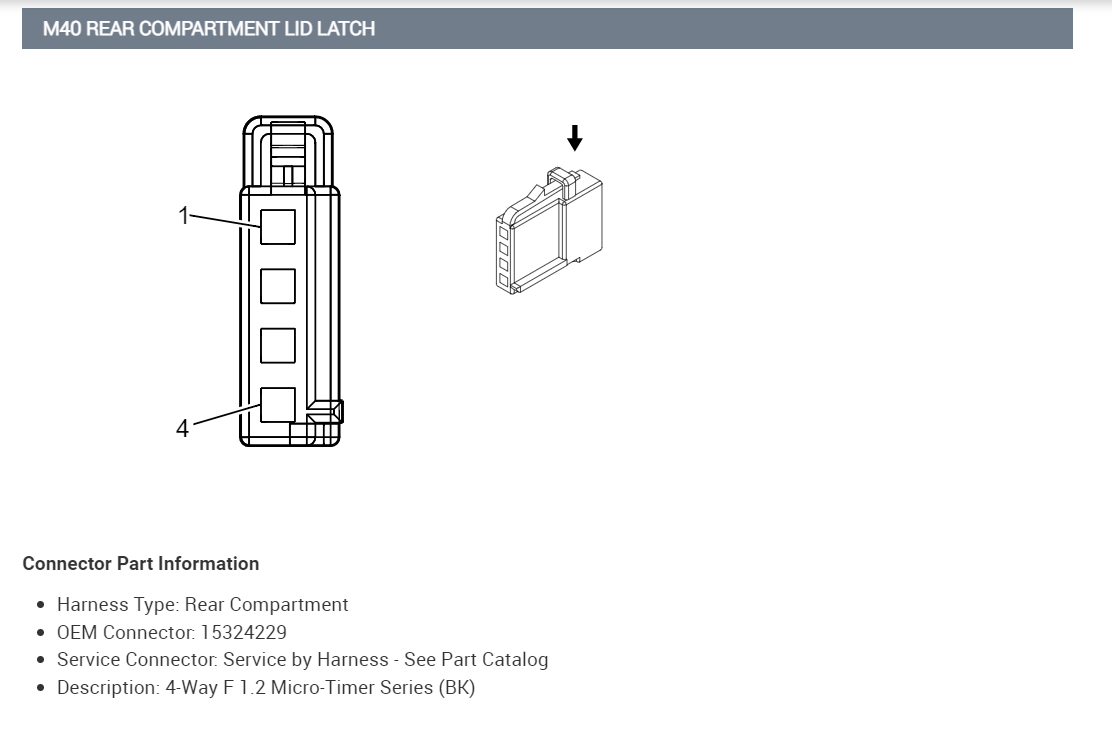 M40 REAR COMPARTMENT LID LATCH

1

4

Connector Part Information

- Harness Type: Rear Compartment
- OEM Connector: 15324229
- Service Connector: Service by Harness - See Part Catalog
- Description: 4-Way F 1.2 Micro-Timer Series (BK)