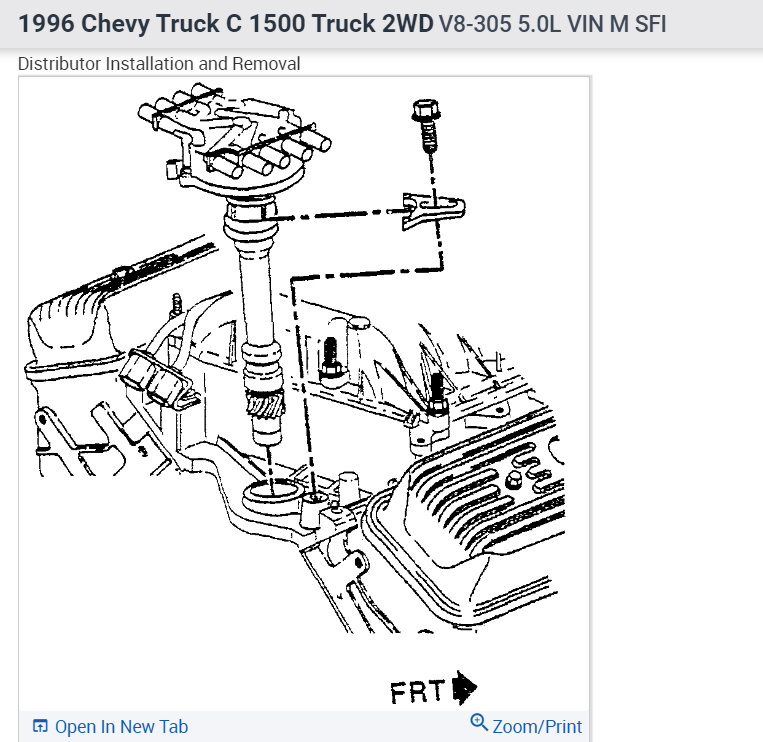 1996 Chevy Truck C 1500 Truck 2WD V8-305 5.0L VIN M SFI

Distributor Installation and Removal

FRT

Open In New Tab

Zoom/Print