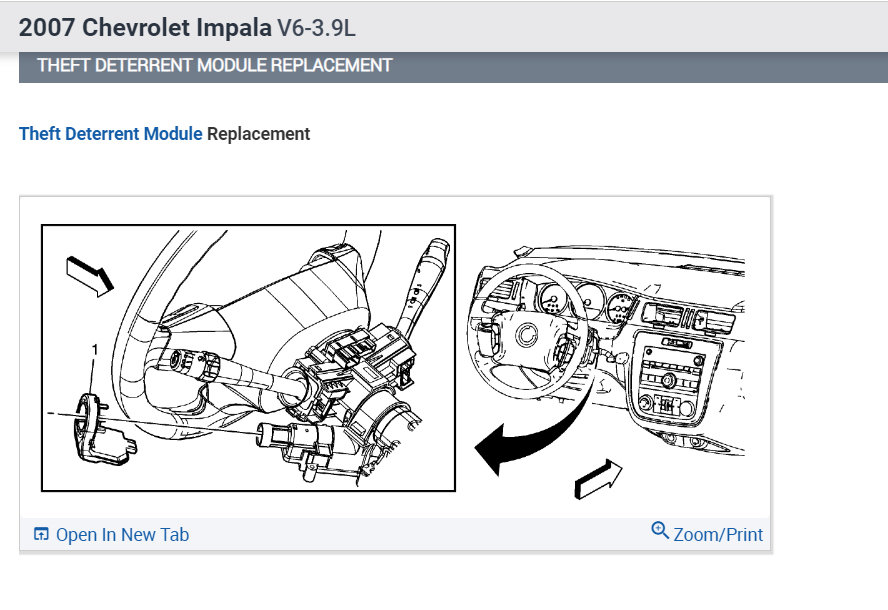 2007 Chevrolet Impala V6-3.9L

THEFT DETERRENT MODULE REPLACEMENT

Theft Deterrent Module Replacement

1

Open In New Tab

Zoom/Print