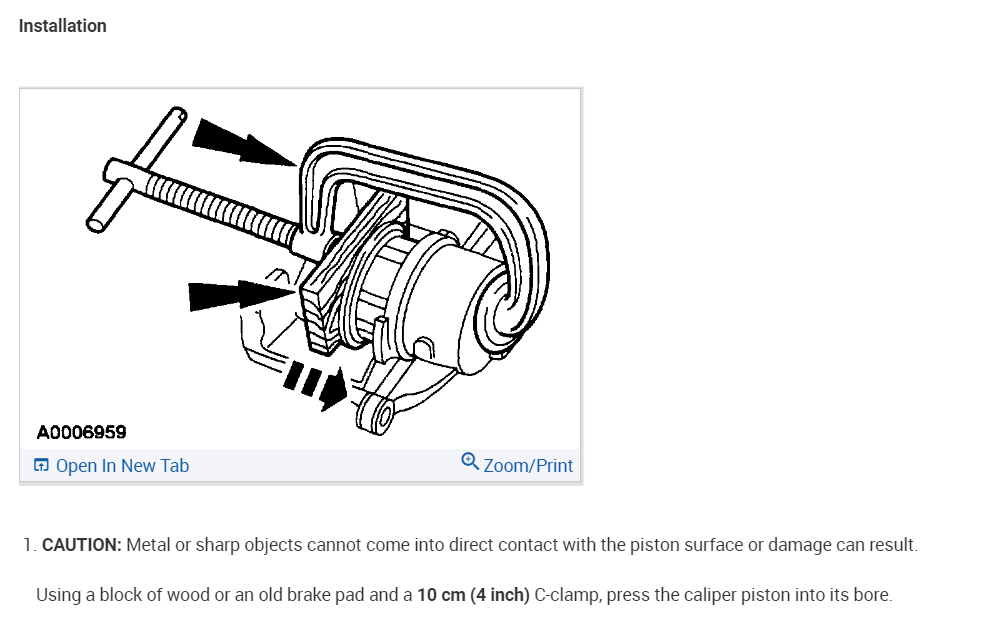 Installation

A0006959

Open In New Tab

Zoom/Print

1. CAUTION: Metal or sharp objects cannot come into direct contact with the piston surface or damage can result.

Using a block of wood or an old brake pad and a 10 cm (4 inch) C-clamp, press the caliper piston into its bore.