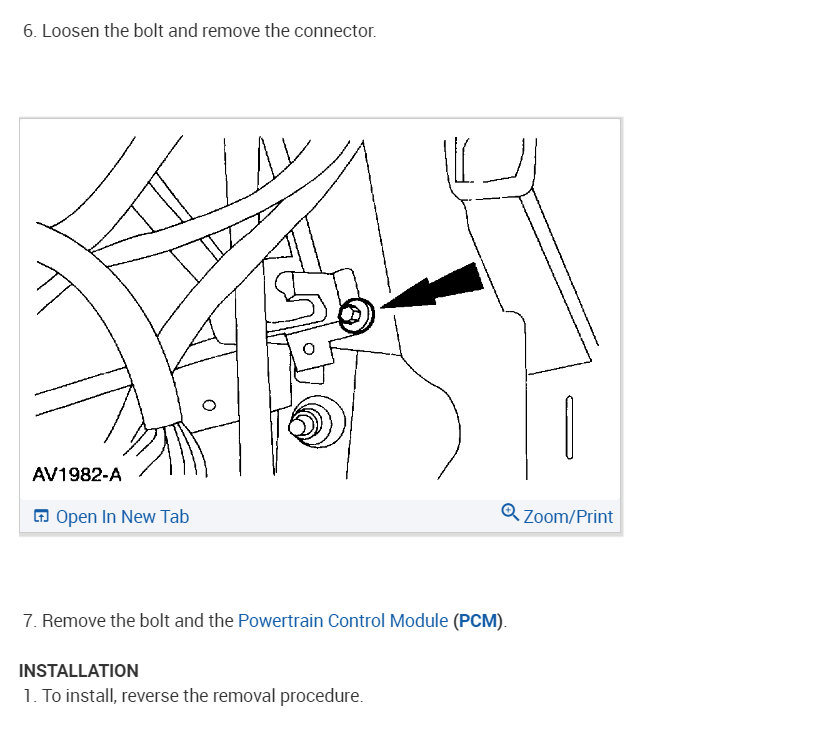 6. Loosen the bolt and remove the connector.

AV1982-A

Open In New Tab

Zoom/Print

7. Remove the bolt and the Powertrain Control Module (PCM).

INSTALLATION

1. To install, reverse the removal procedure.