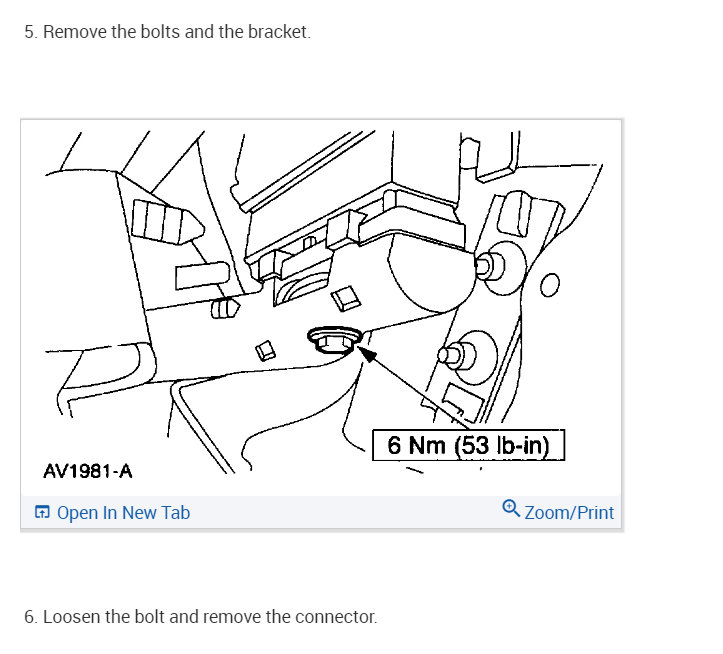 5. Remove the bolts and the bracket.

6 Nm (53 lb-in)

AV1981-A

Open In New Tab

Zoom/Print

6. Loosen the bolt and remove the connector.