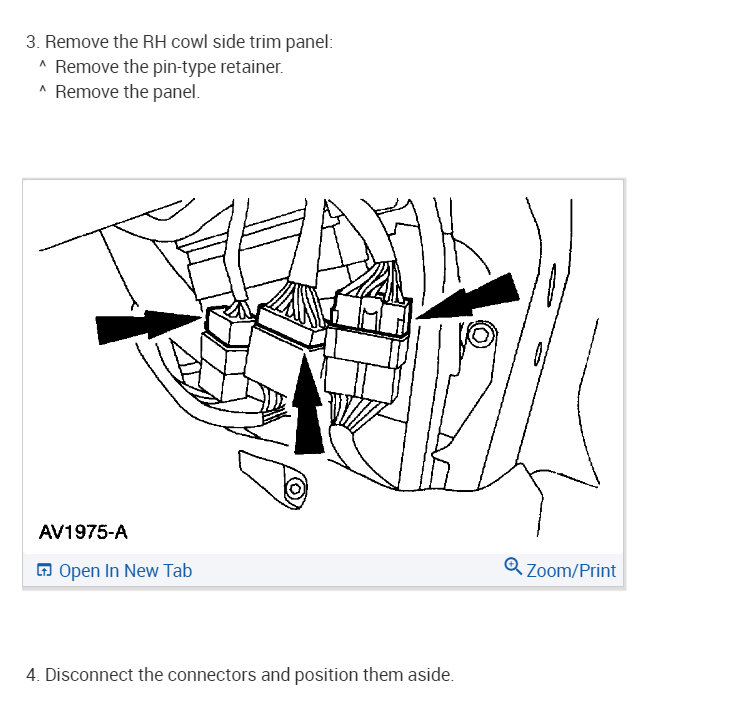 3. Remove the RH cowl side trim panel:
^ Remove the pin-type retainer.
^ Remove the panel.

AV1975-A

Open In New Tab

Zoom/Print

4. Disconnect the connectors and position them aside.