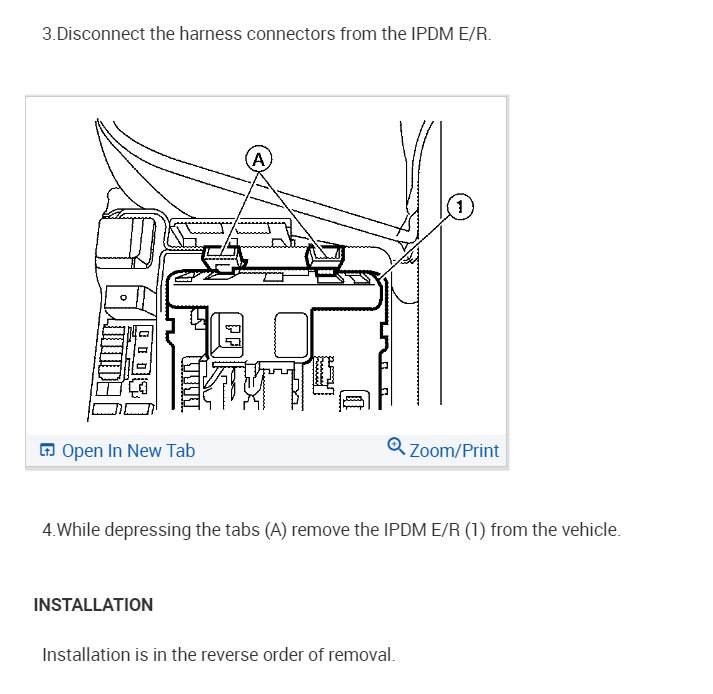 3.Disconnect the harness connectors from the IPDM E/R.

A

1

Open In New Tab

Zoom/Print

4.While depressing the tabs (A) remove the IPDM E/R (1) from the vehicle.

INSTALLATION

Installation is in the reverse order of removal.