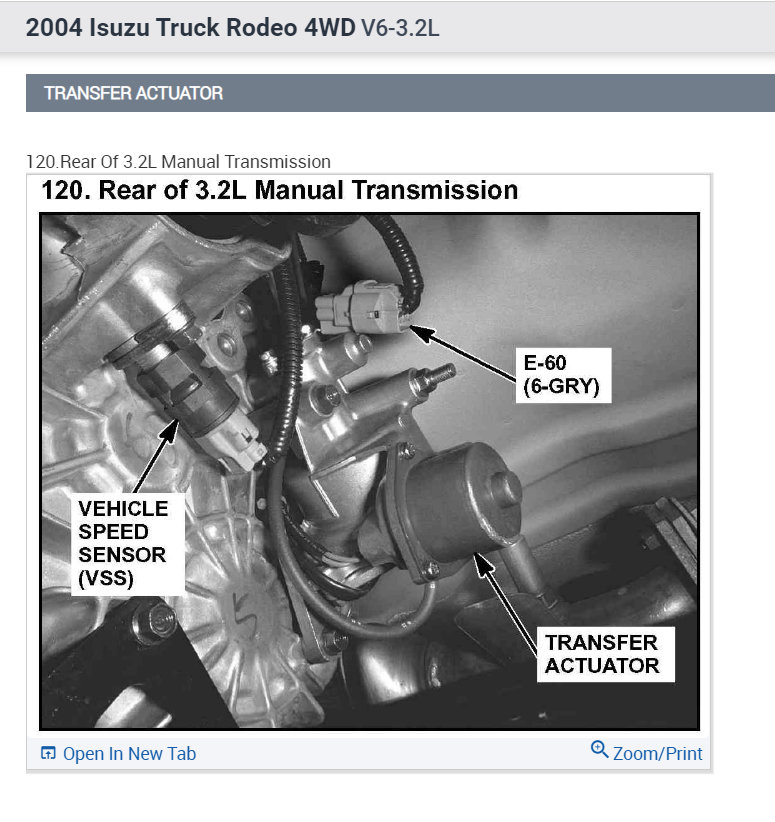 2004 Isuzu Truck Rodeo 4WD V6-3.2L

TRANSFER ACTUATOR

120.Rear Of 3.2L Manual Transmission

120. Rear of 3.2L Manual Transmission

E-60
(6-GRY)

VEHICLE
SPEED
SENSOR
(VSS)

TRANSFER
ACTUATOR

Open In New Tab

Zoom/Print