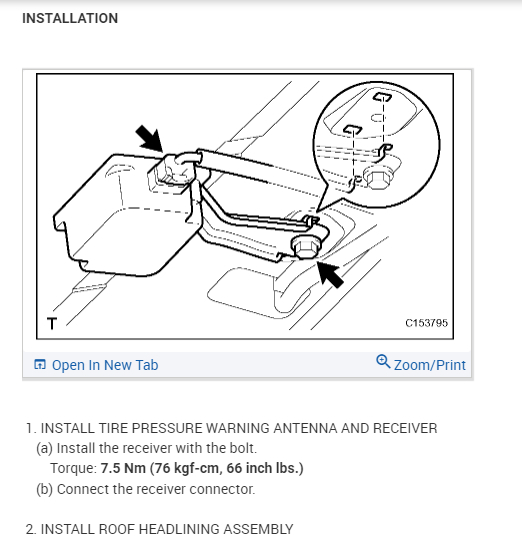 INSTALLATION

T

C153795

Open In New Tab

Zoom/Print

1. INSTALL TIRE PRESSURE WARNING ANTENNA AND RECEIVER
(a) Install the receiver with the bolt.
Torque: 7.5 Nm (76 kgf-cm, 66 inch lbs.)
(b) Connect the receiver connector.

2. INSTALL ROOF HEADLINING ASSEMBLY