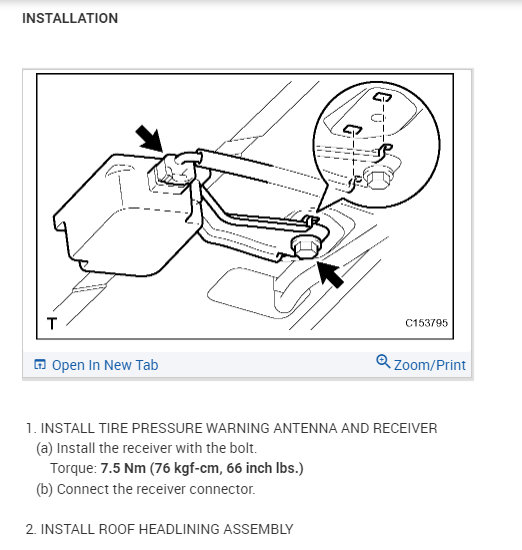 INSTALLATION

T

C153795

Open In New Tab

Zoom/Print

1. INSTALL TIRE PRESSURE WARNING ANTENNA AND RECEIVER

(a) Install the receiver with the bolt.

Torque: 7.5 Nm (76 kgf-cm, 66 inch lbs.)

(b) Connect the receiver connector.

2. INSTALL ROOF HEADLINING ASSEMBLY