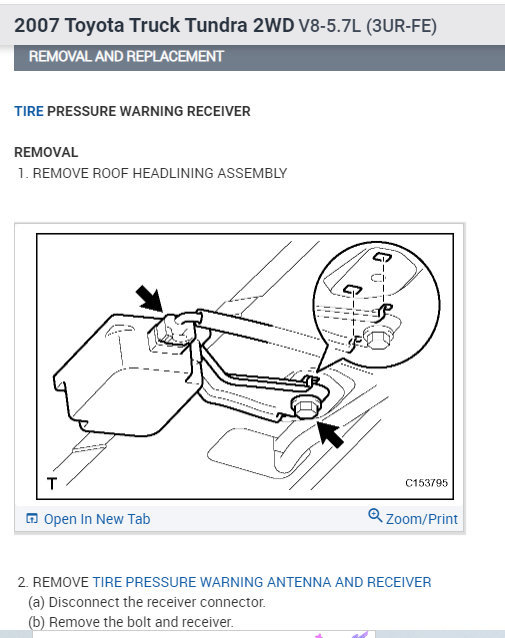 2007 Toyota Truck Tundra 2WD V8-5.7L (3UR-FE)

REMOVAL AND REPLACEMENT

TIRE PRESSURE WARNING RECEIVER

REMOVAL

1. REMOVE ROOF HEADLINING ASSEMBLY

T

C153795

Open In New Tab

Zoom/Print

2. REMOVE TIRE PRESSURE WARNING ANTENNA AND RECEIVER

(a) Disconnect the receiver connector.

(b) Remove the bolt and receiver.