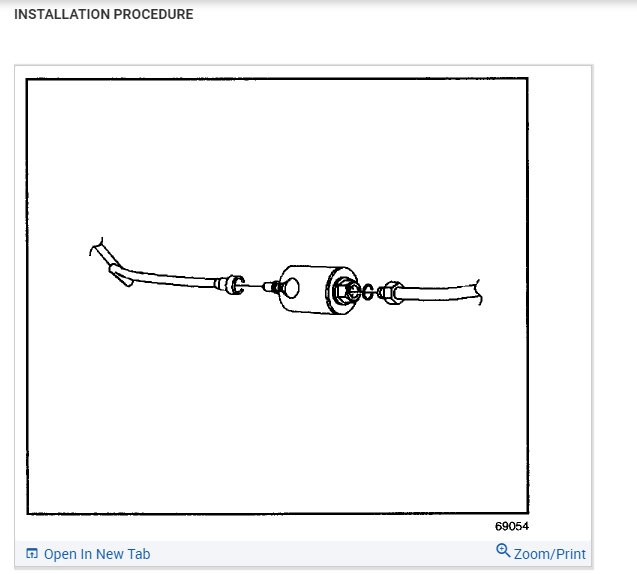 INSTALLATION PROCEDURE

69054

Open In New Tab

Zoom/Print