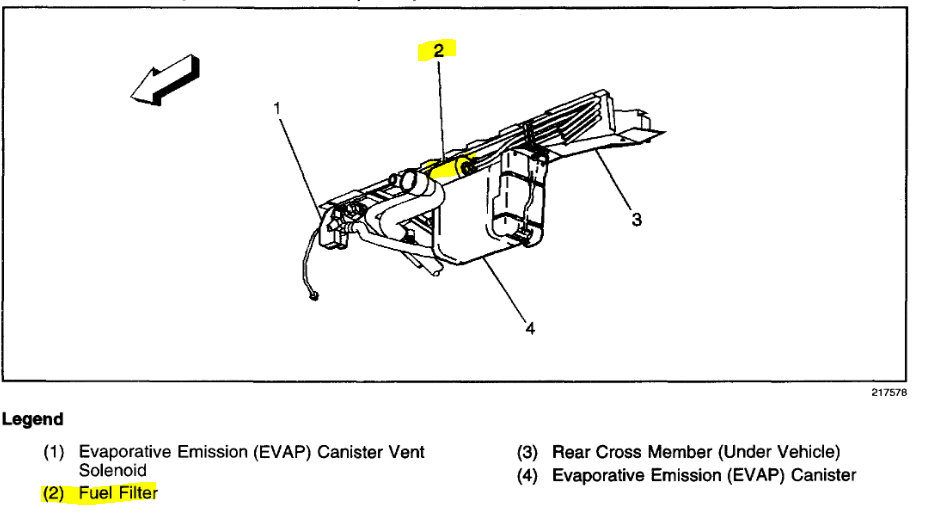 2

1

3

4

217578

Legend

(1) Evaporative Emission (EVAP) Canister Vent Solenoid
(2) Fuel Filter

(3) Rear Cross Member (Under Vehicle)
(4) Evaporative Emission (EVAP) Canister